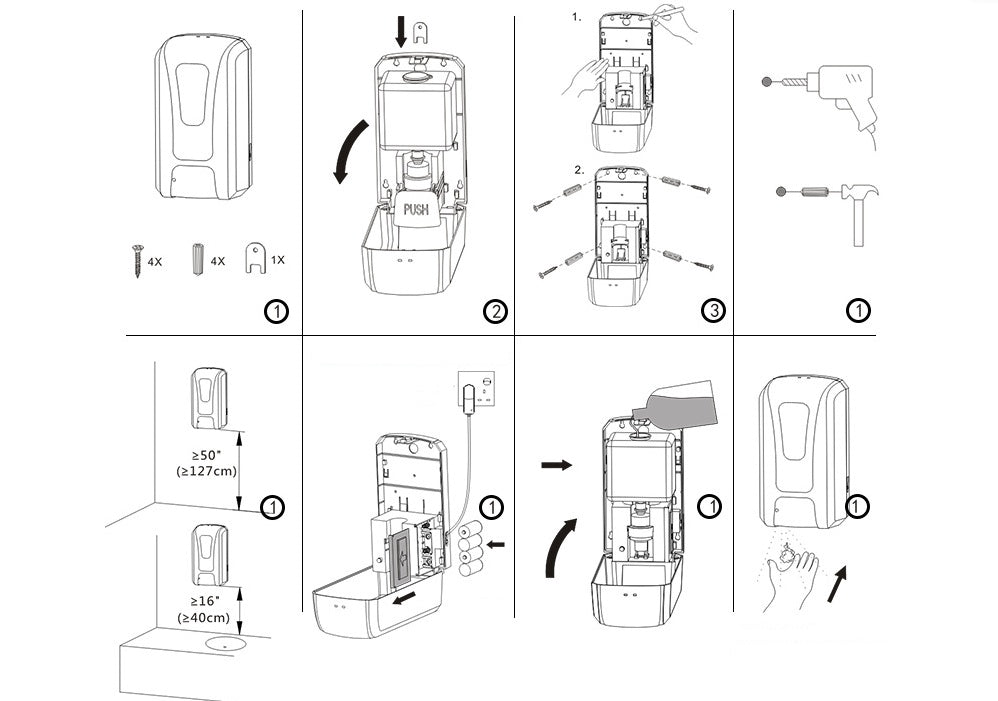 4X 4X 1X

①

PUSH

②

1.

2.

③

①

≥50"
(≥127cm)

①

≥16"
(≥40cm)

①

①

①